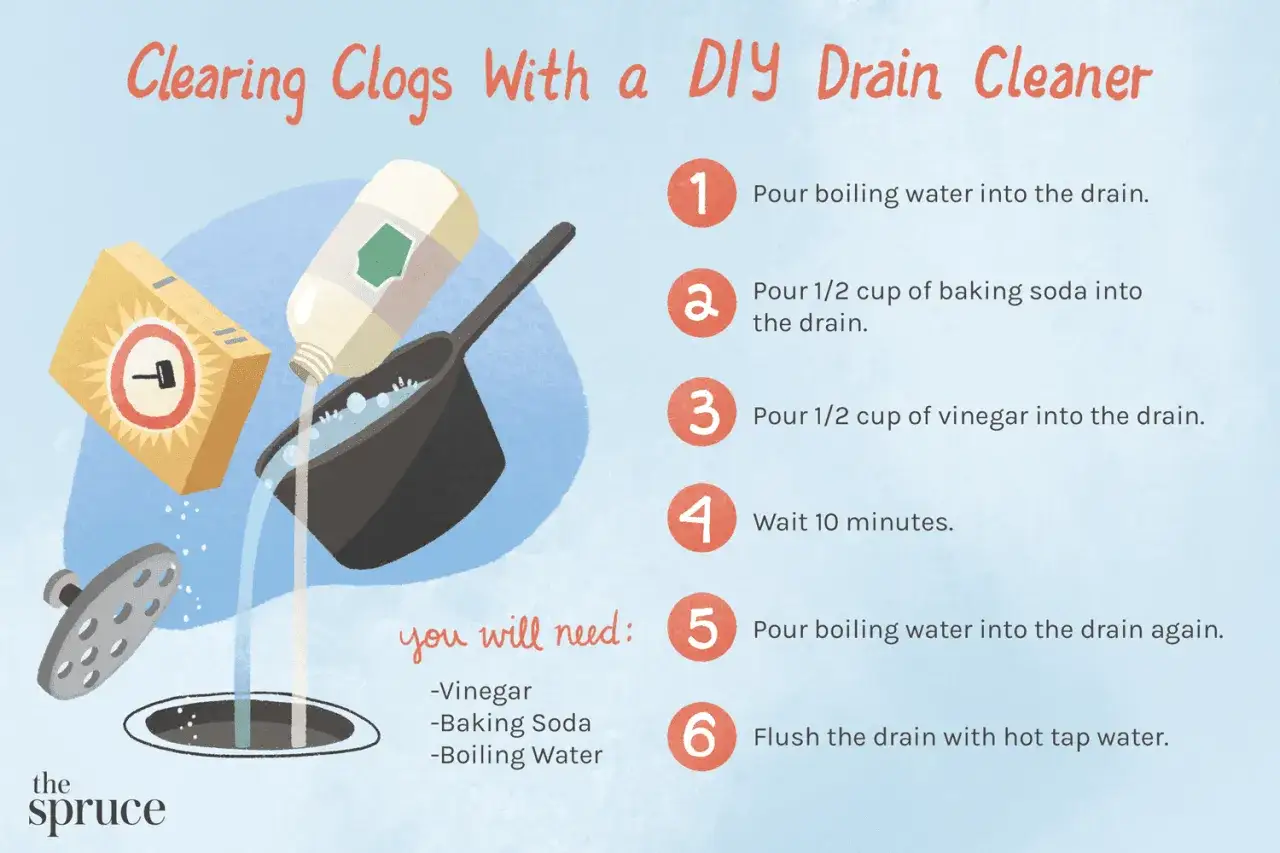 Clearing Clogs With a DIY Drain Cleaner

1 Pour boiling water into the drain.

2 Pour 1/2 cup of baking soda into the drain.

3 Pour 1/2 cup of vinegar into the drain.

4 Wait 10 minutes.

5 Pour boiling water into the drain again.

6 Flush the drain with hot tap water.

you will need:
-Vinegar
-Baking Soda
-Boiling Water

the spruce